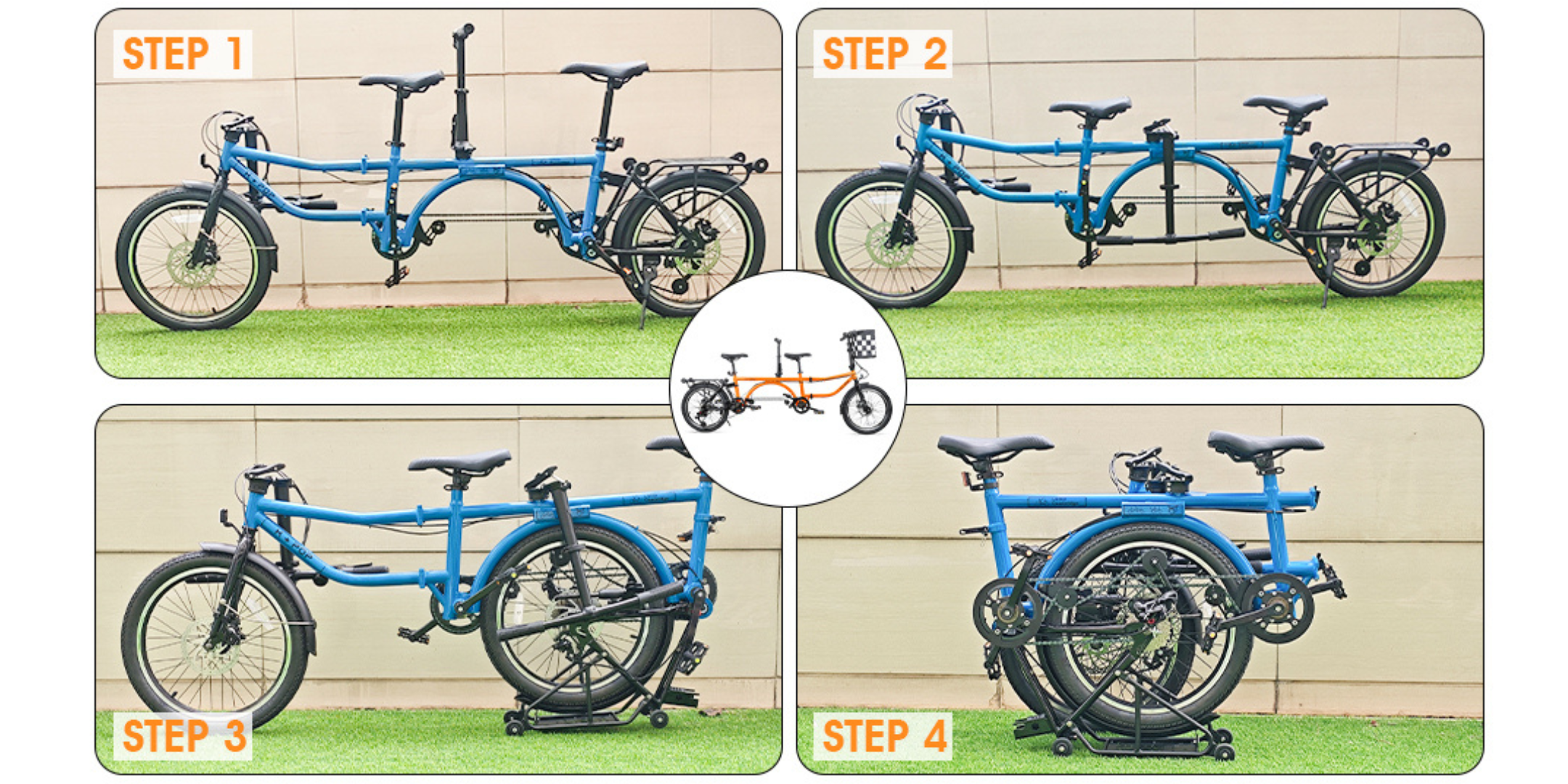 STEP 1

STEP 2

STEP 3

STEP 4